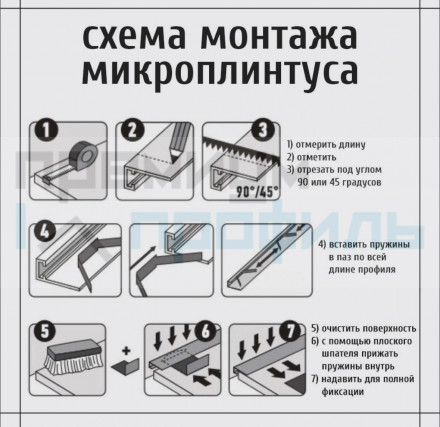 схема монтажа микроплинтуса

1

2

3

90°/45°

1) отмерить длину
2) отметить
3) отрезать под углом 90 или 45 градусов

премиум профиль

4

4) вставить пружины в паз по всей длине профиля

5

+

6

7

5) очистить поверхность
6) с помощью плоского шпателя прижать пружины внутрь
7) надавить для полной фиксации